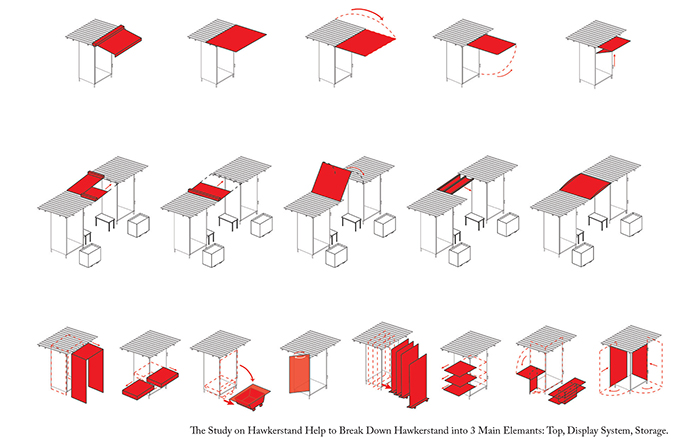 The Study on Hawkerstand Help to Break Down Hawkerstand into 3 Main Elemants: Top, Display System, Storage.